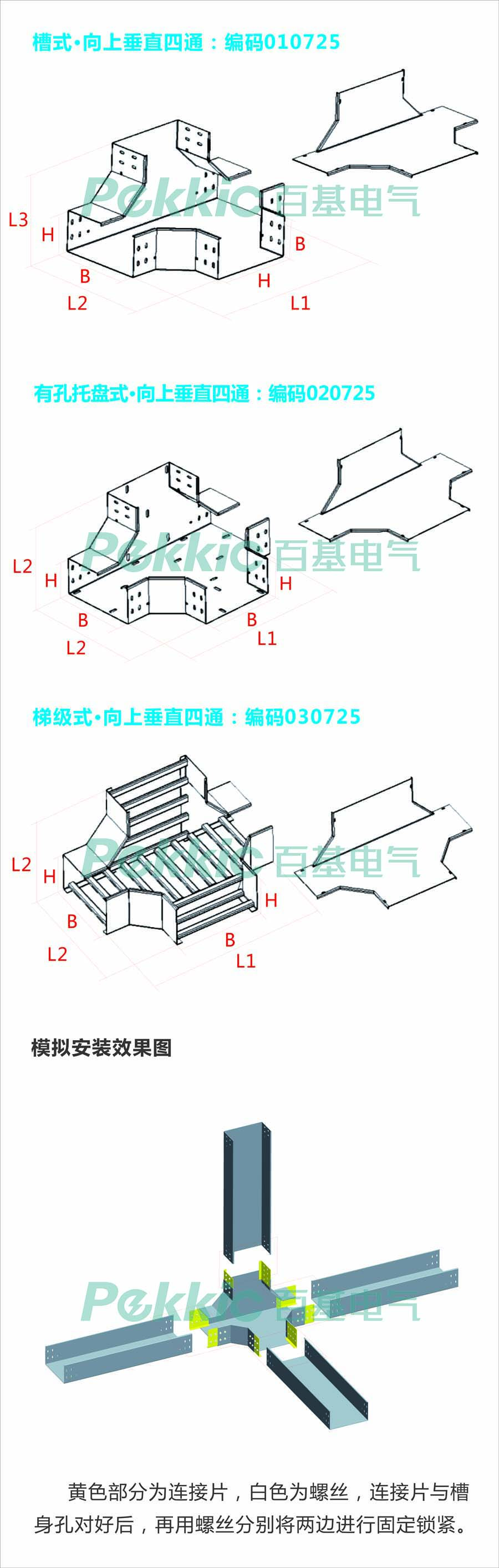 槽式•向上垂直四通：编码010725

Pekkic 百基电气

L3
H
B
L2
B
H
L1

有孔托盘式•向上垂直四通：编码020725

Pekkic 百基电气

L2
H
B
L2
H
B
L1

梯级式•向上垂直四通：编码030725

Pekkic 百基电气

L2
H
B
L2
H
B
L1

模拟安装效果图

Pekkic 百基电气

黄色部分为连接片，白色为螺丝，连接片与槽身孔对好后，再用螺丝分别将两边进行固定锁紧。