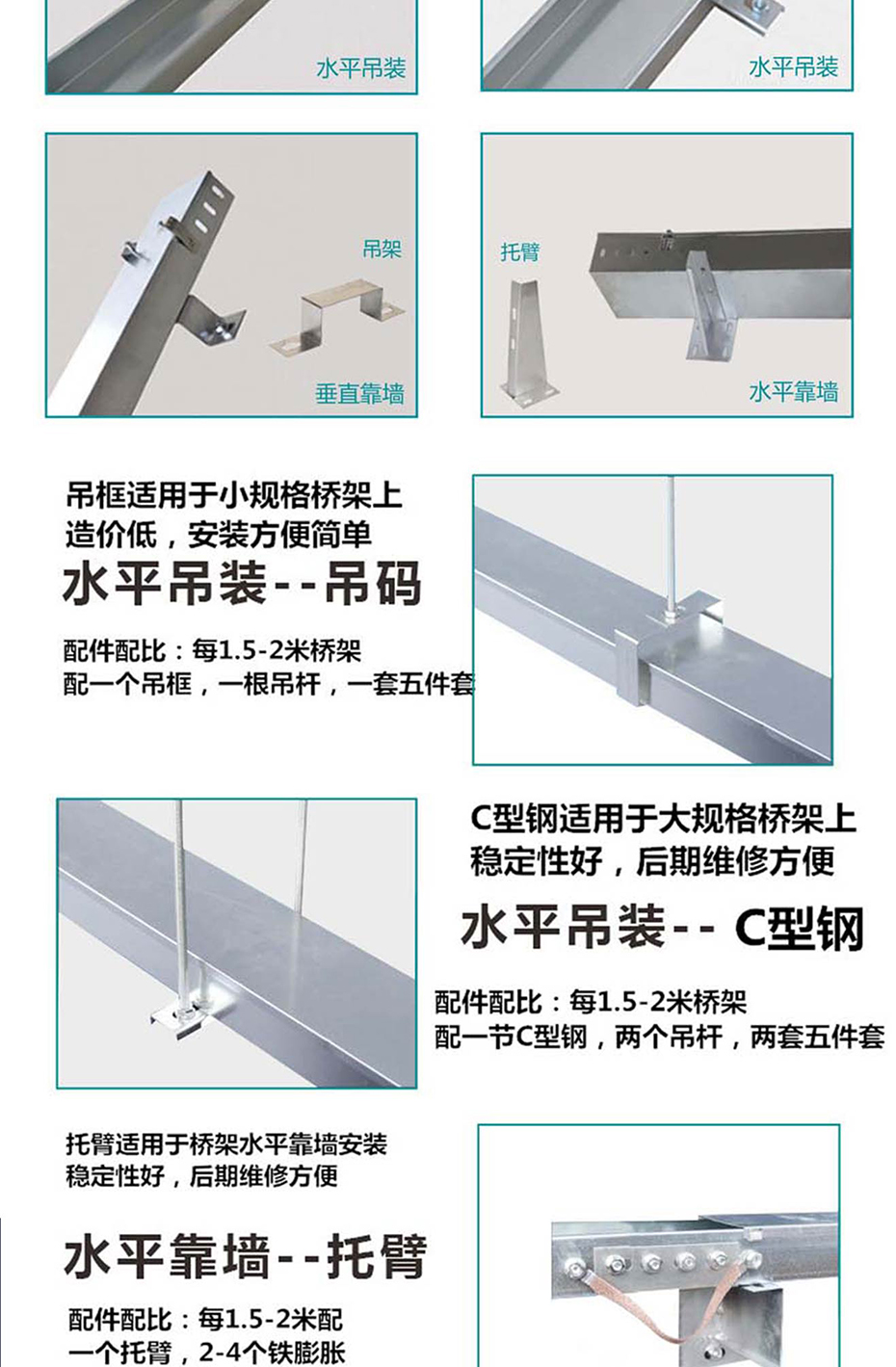 水平吊装

水平吊装

吊架

垂直靠墙

托臂

水平靠墙

吊框适用于小规格桥架上
造价低，安装方便简单

水平吊装--吊码

配件配比：每1.5-2米桥架
配一个吊框，一根吊杆，一套五件套

C型钢适用于大规格桥架上
稳定性好，后期维修方便

水平吊装-- C型钢

配件配比：每1.5-2米桥架
配一节C型钢，两个吊杆，两套五件套

托臂适用于桥架水平靠墙安装
稳定性好，后期维修方便

水平靠墙--托臂

配件配比：每1.5-2米配
一个托臂，2-4个铁膨胀