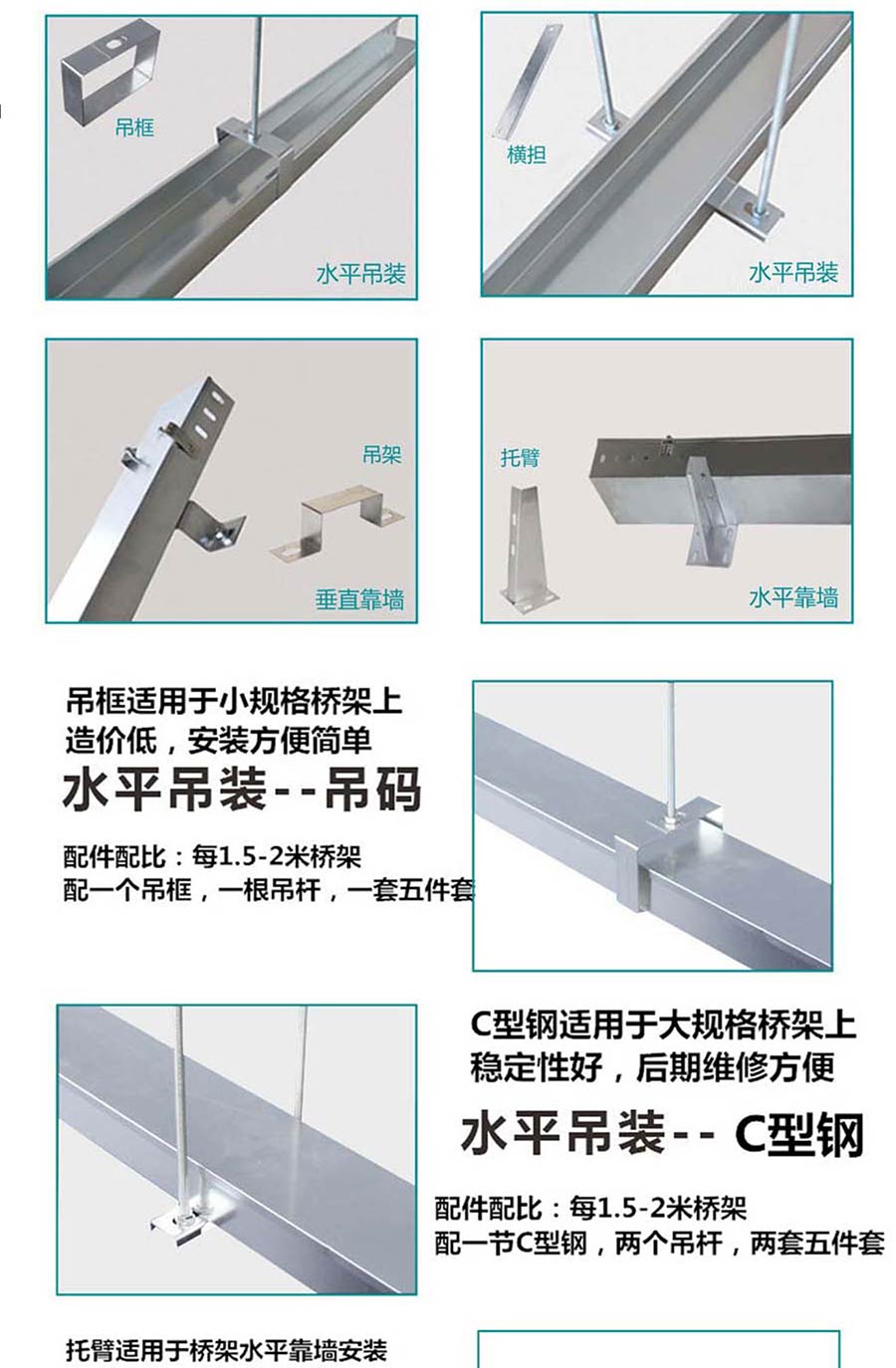 吊框

水平吊装

横担

水平吊装

吊架

垂直靠墙

托臂

水平靠墙

吊框适用于小规格桥架上
造价低，安装方便简单

水平吊装--吊码

配件配比：每1.5-2米桥架
配一个吊框，一根吊杆，一套五件套

C型钢适用于大规格桥架上
稳定性好，后期维修方便

水平吊装-- C型钢

配件配比：每1.5-2米桥架
配一节C型钢，两个吊杆，两套五件套

托臂适用于桥架水平靠墙安装