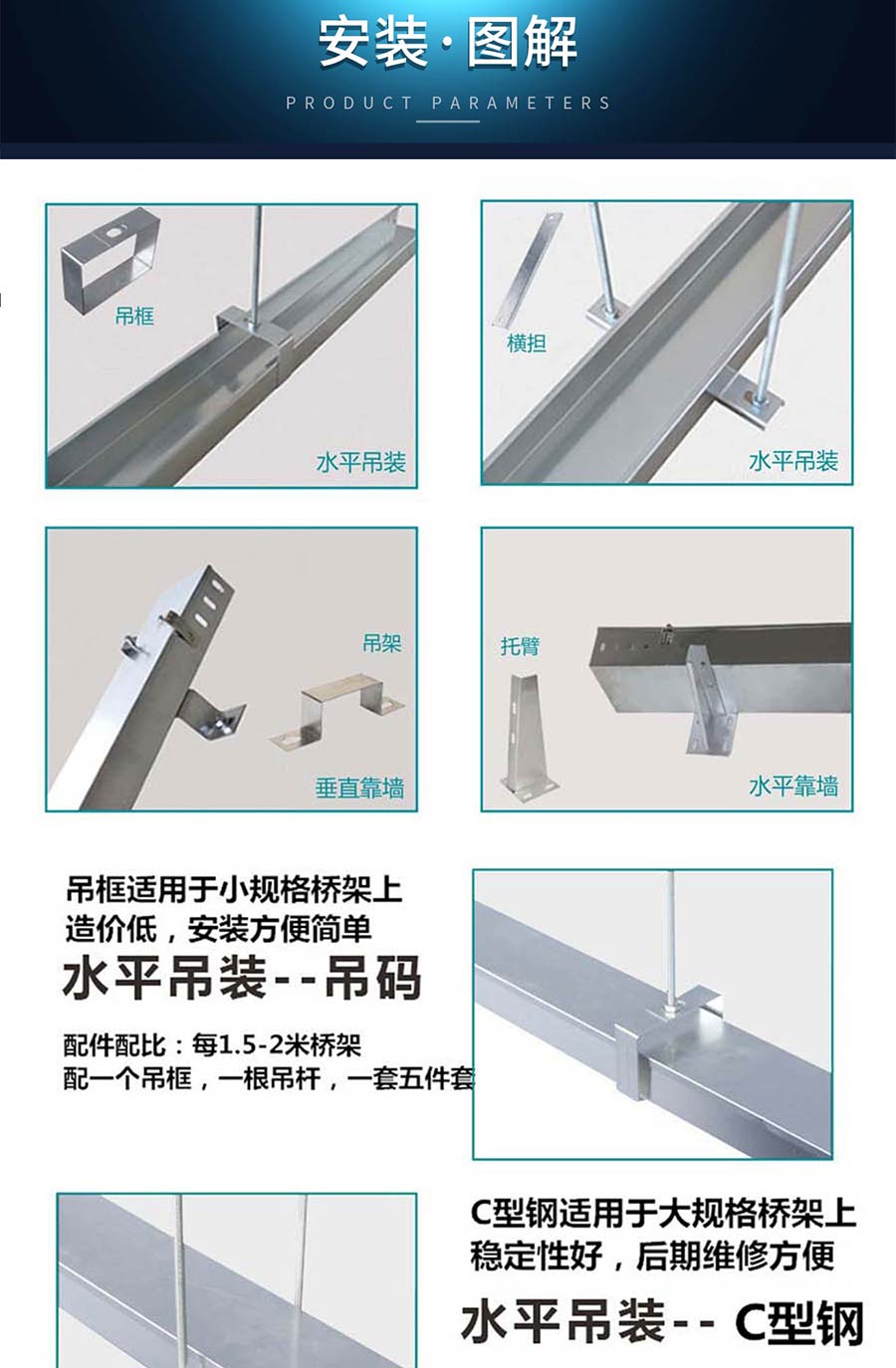 安装·图解
PRODUCT PARAMETERS

吊框
水平吊装

横担
水平吊装

吊架
垂直靠墙

托臂
水平靠墙

吊框适用于小规格桥架上
造价低，安装方便简单
水平吊装--吊码
配件配比：每1.5-2米桥架
配一个吊框，一根吊杆，一套五件套

C型钢适用于大规格桥架上
稳定性好，后期维修方便
水平吊装-- C型钢